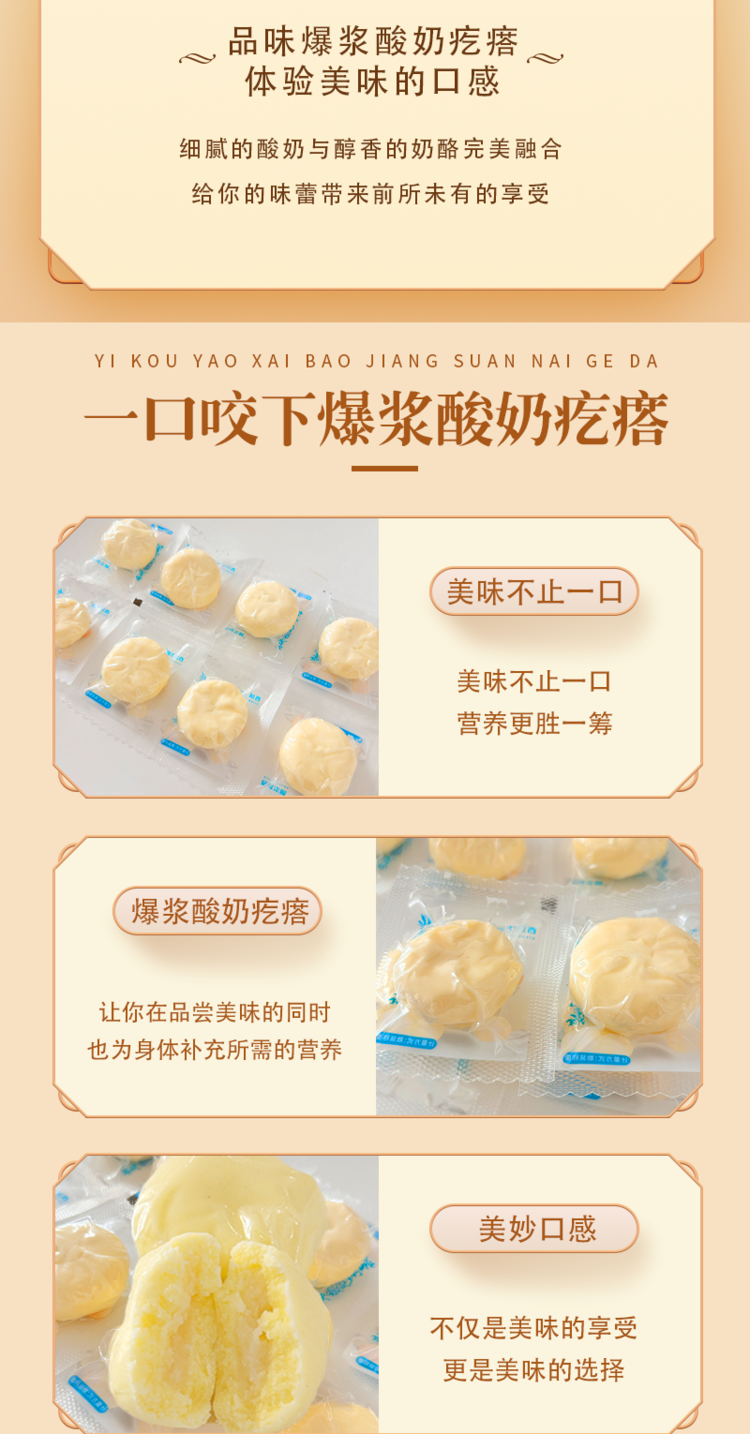 品味爆浆酸奶疙瘩
体验美味的口感

细腻的酸奶与醇香的奶酪完美融合
给你的味蕾带来前所未有的享受

YI KOU YAO XAI BAO JIANG SUAN NAI GE DA

一口咬下爆浆酸奶疙瘩

美味不止一口

美味不止一口
营养更胜一筹

爆浆酸奶疙瘩

让你在品尝美味的同时
也为身体补充所需的营养

美妙口感

不仅是美味的享受
更是美味的选择